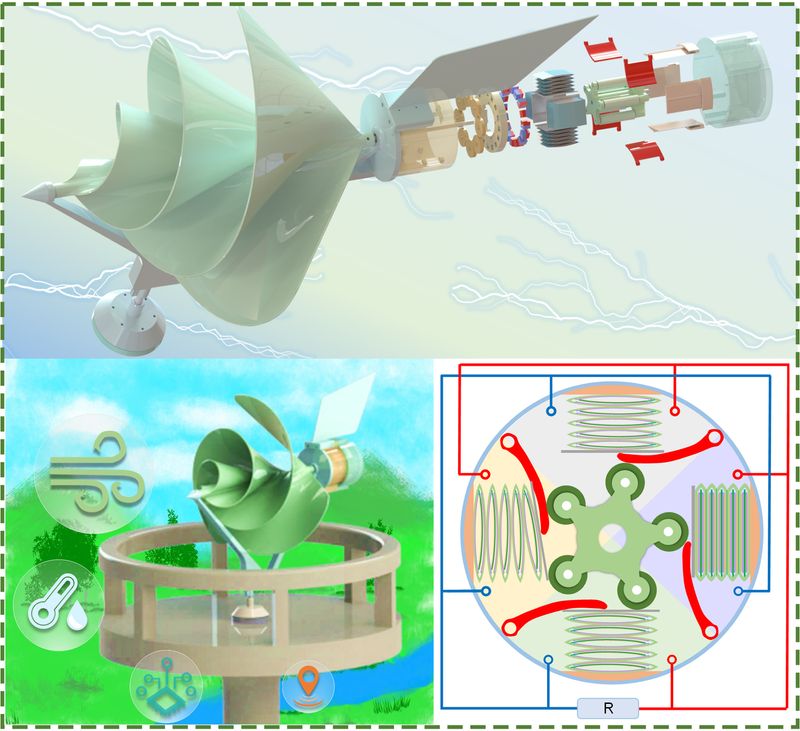 R